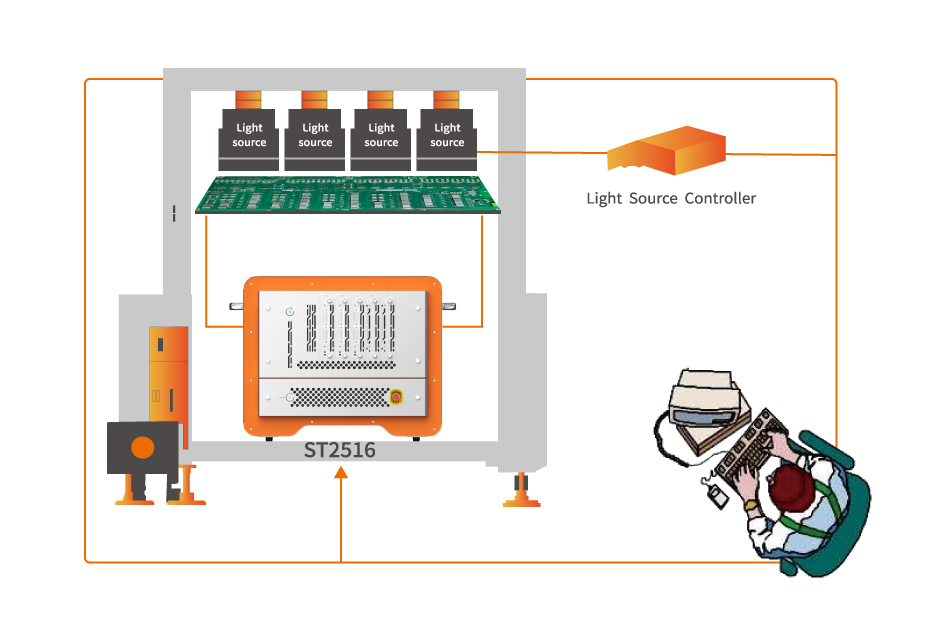 Light source
Light source
Light source
Light source

Light Source Controller

ST2516